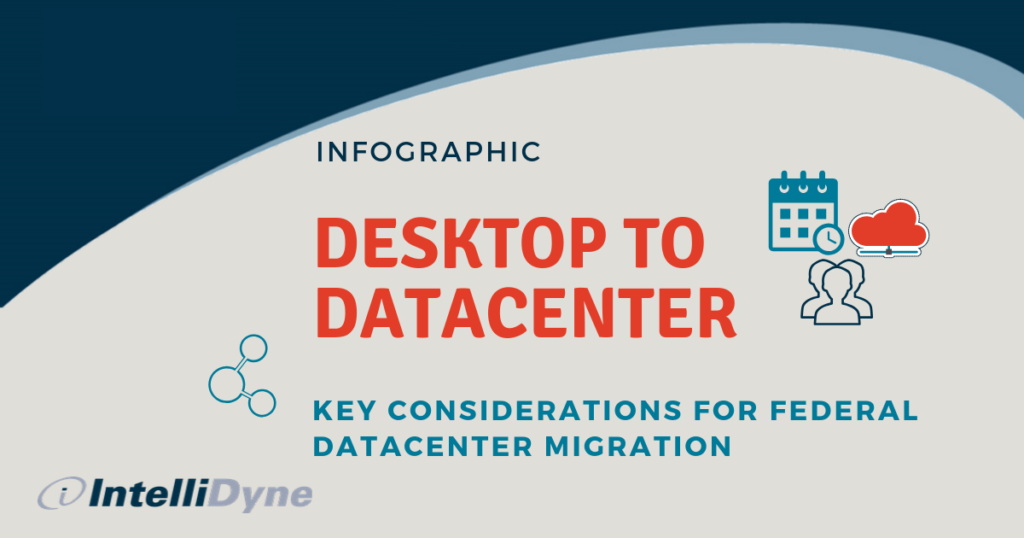 INFOGRAPHIC

DESKTOP TO DATACENTER

KEY CONSIDERATIONS FOR FEDERAL DATACENTER MIGRATION

IntelliDyne