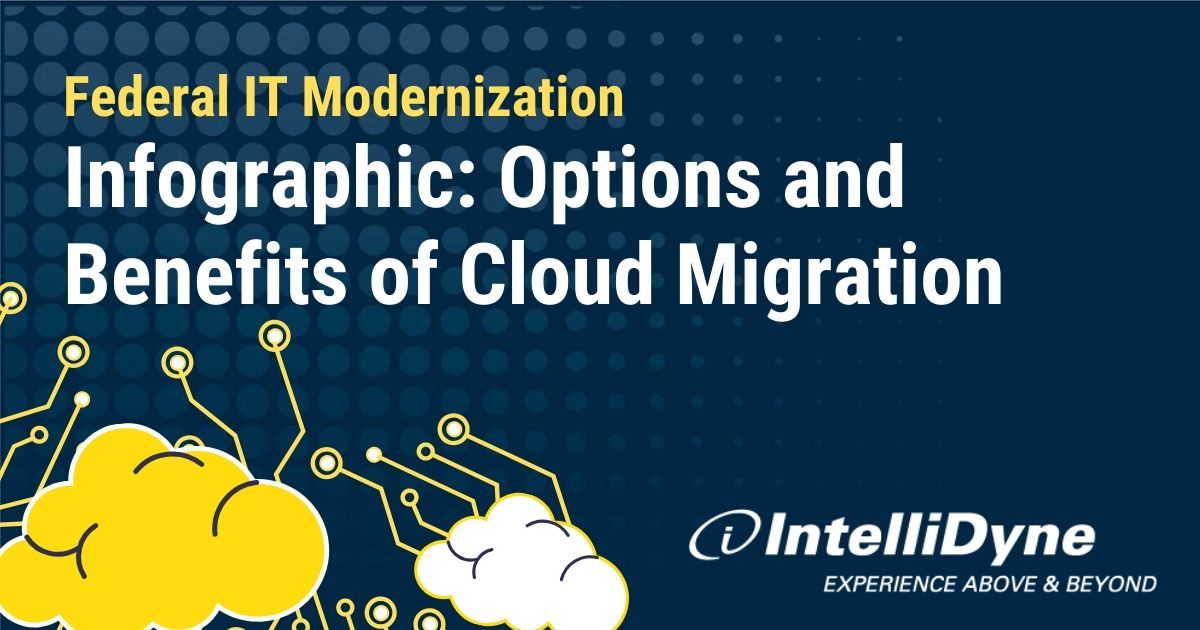 Federal IT Modernization

Infographic: Options and Benefits of Cloud Migration

IntelliDyne

EXPERIENCE ABOVE & BEYOND