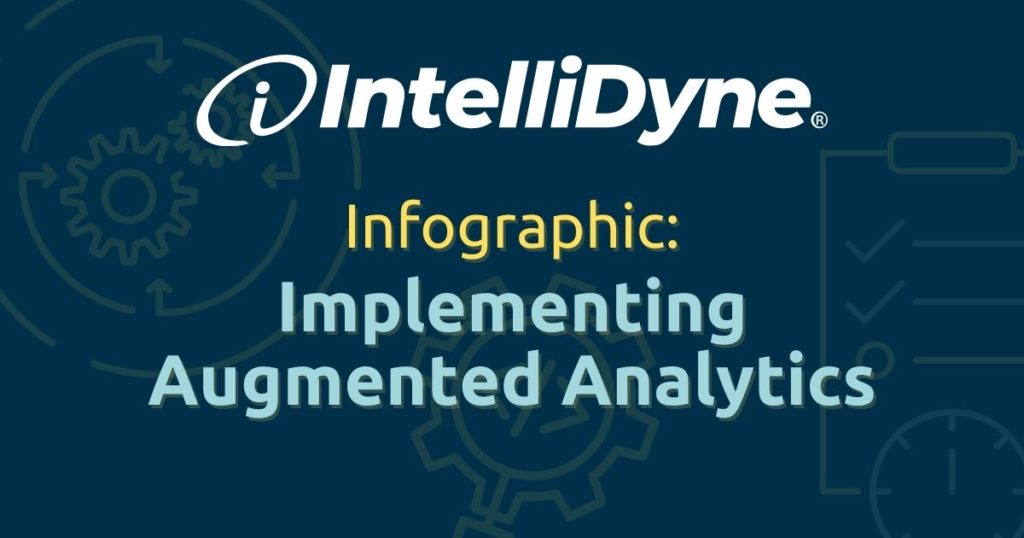 IntelliDyne®

Infographic:
Implementing Augmented Analytics