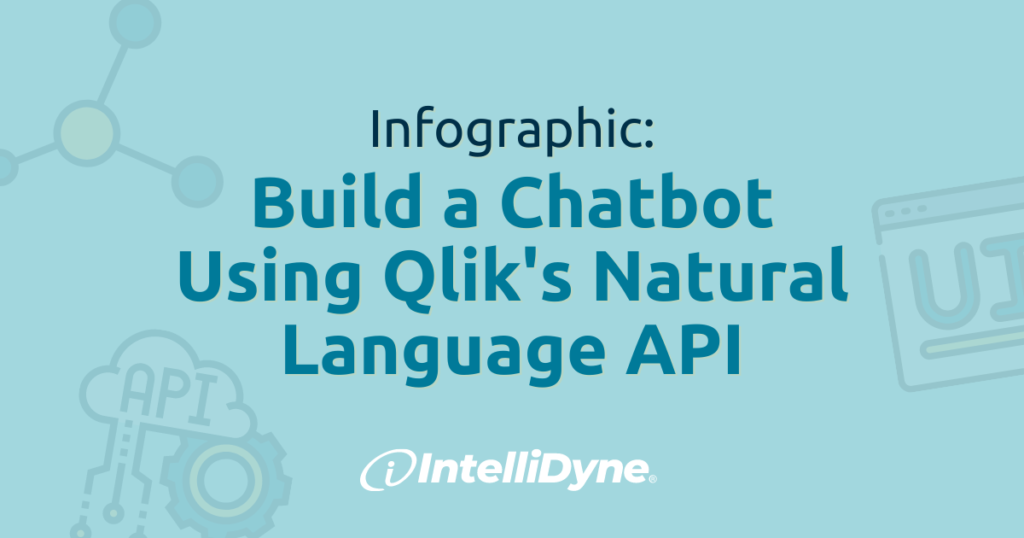 Infographic:
Build a Chatbot Using Qlik's Natural Language API

API

UI

IntelliDyne®